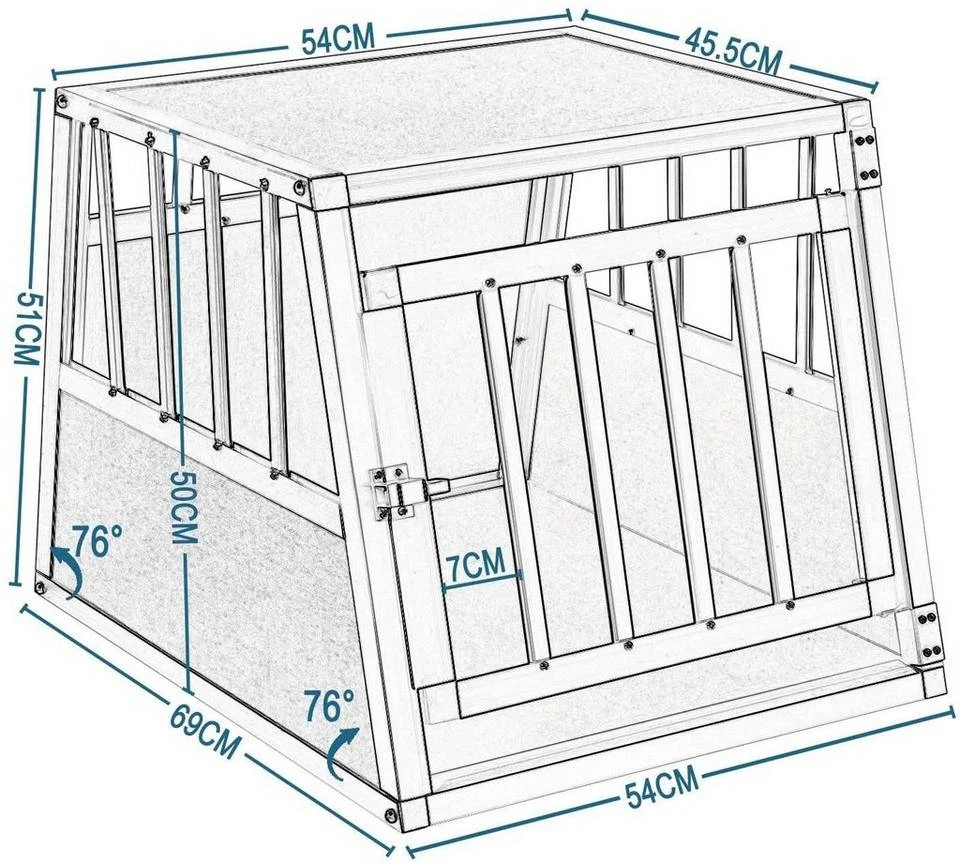 54CM
45.5CM
51CM
50CM
76°
7CM
76°
69CM
54CM